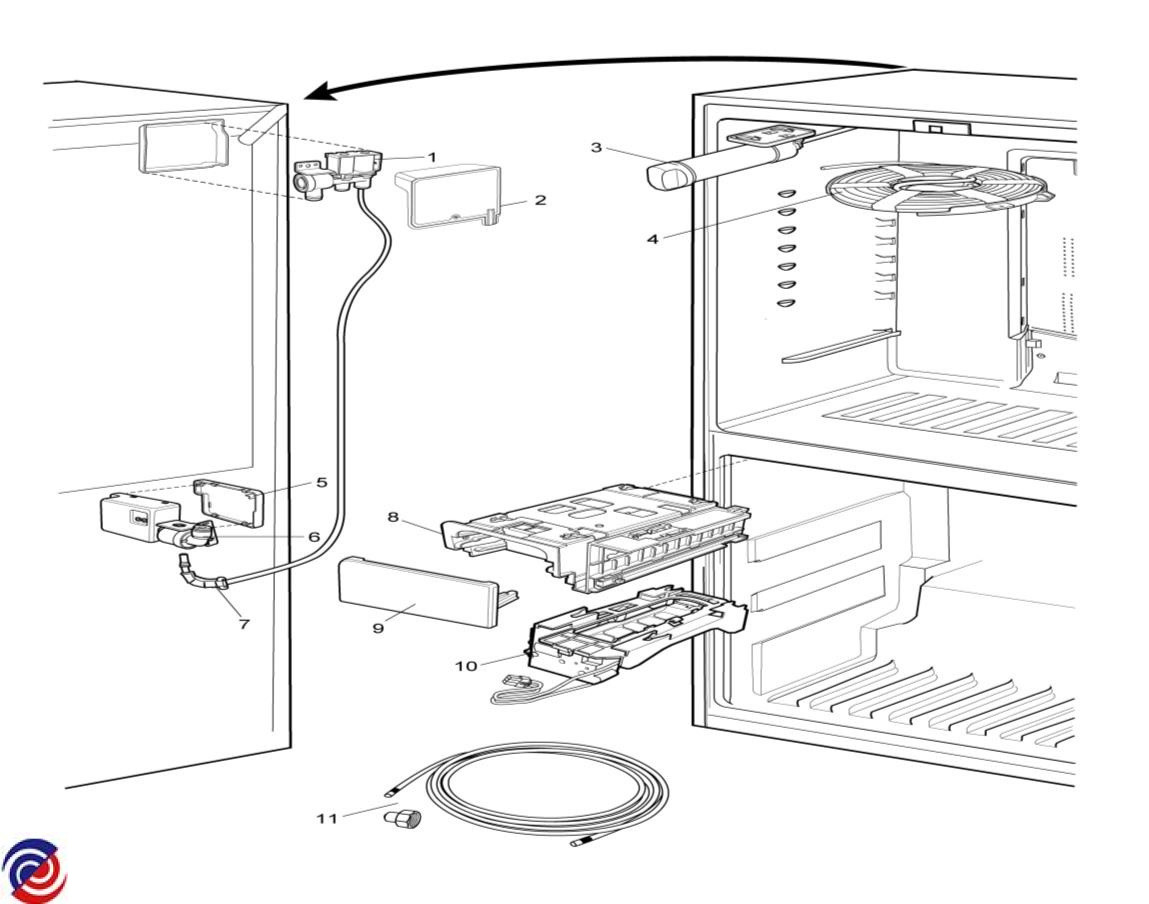 1
2
3
4
5
6
7
8
9
10
11